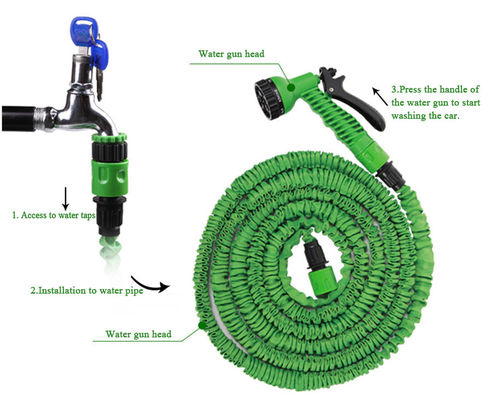 Water gun head

3.Press the handle of the water gun to start washing the car.

1. Access to water taps

2.Installation to water pipe

Water gun head